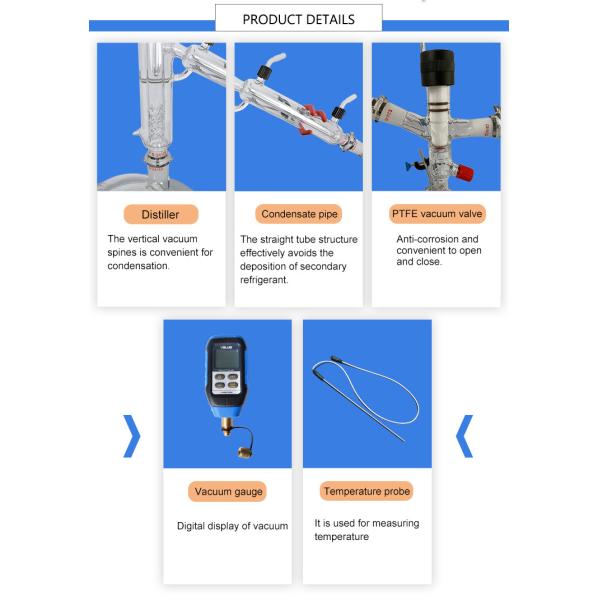 PRODUCT DETAILS

Distiller

The vertical vacuum spines is convenient for condensation.

Condensate pipe

The straight tube structure effectively avoids the deposition of secondary refrigerant.

PTFE vacuum valve

Anti-corrosion and convenient to open and close.

Vacuum gauge

Digital display of vacuum

Temperature probe

It is used for measuring temperature