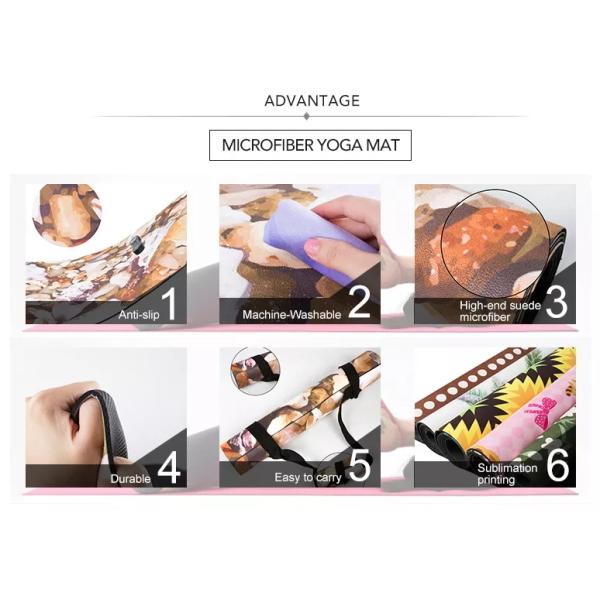 ADVANTAGE

MICROFIBER YOGA MAT

Anti-slip 1

Machine-Washable 2

High-end suede microfiber 3

Durable 4

Easy to carry 5

Sublimation printing 6