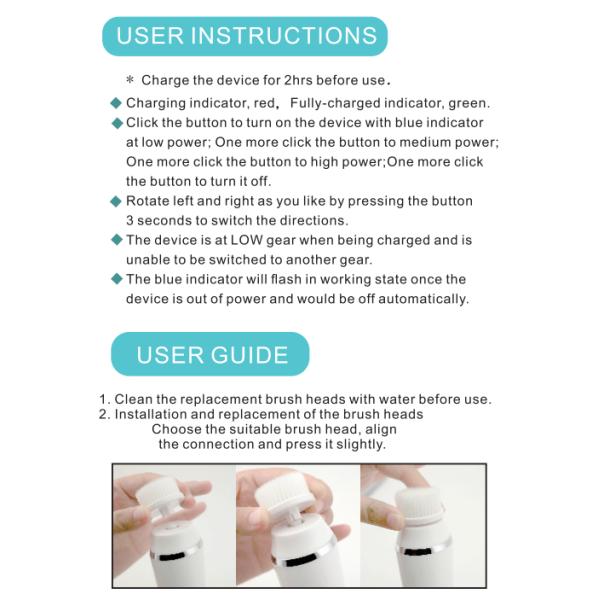 USER INSTRUCTIONS

＊ Charge the device for 2hrs before use.

◆ Charging indicator, red, Fully-charged indicator, green.

◆ Click the button to turn on the device with blue indicator at low power; One more click the button to medium power; One more click the button to high power;One more click the button to turn it off.

◆ Rotate left and right as you like by pressing the button 3 seconds to switch the directions.

◆ The device is at LOW gear when being charged and is unable to be switched to another gear.

◆ The blue indicator will flash in working state once the device is out of power and would be off automatically.

USER GUIDE

1. Clean the replacement brush heads with water before use.
2. Installation and replacement of the brush heads
Choose the suitable brush head, align the connection and press it slightly.