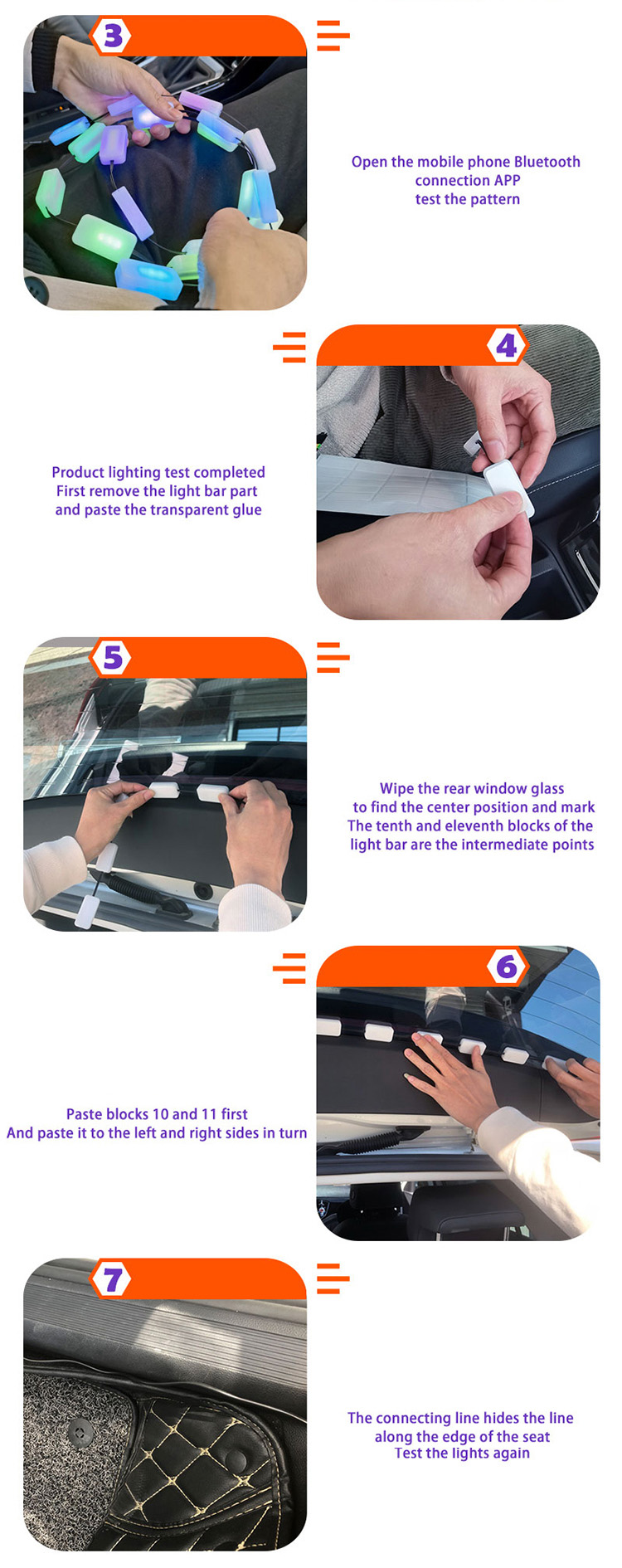 3

Open the mobile phone Bluetooth connection APP
test the pattern

4

Product lighting test completed
First remove the light bar part
and paste the transparent glue

5

Wipe the rear window glass
to find the center position and mark
The tenth and eleventh blocks of the light bar are the intermediate points

6

Paste blocks 10 and 11 first
And paste it to the left and right sides in turn

7

The connecting line hides the line along the edge of the seat
Test the lights again