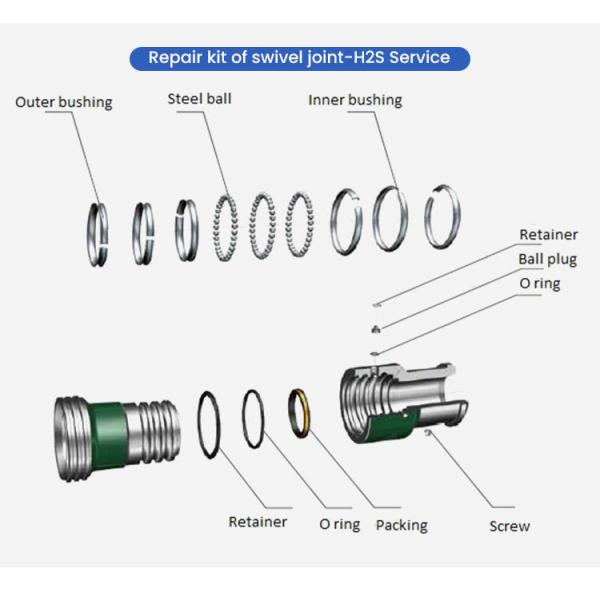 Repair kit of swivel joint-H2S Service

Outer bushing

Steel ball

Inner bushing

Retainer

Ball plug

O ring

Retainer

O ring

Packing

Screw