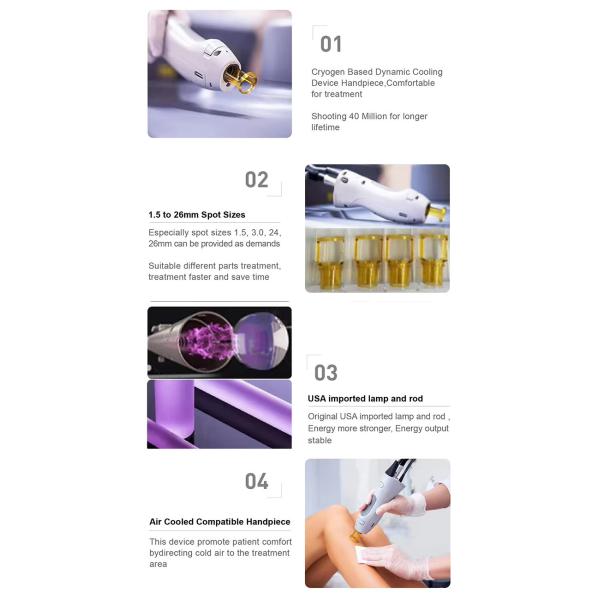 01

Cryogen Based Dynamic Cooling Device Handpiece,Comfortable for treatment

Shooting 40 Million for longer lifetime

02

1.5 to 26mm Spot Sizes

Especially spot sizes 1.5, 3.0, 24, 26mm can be provided as demands

Suitable different parts treatment, treatment faster and save time

03

USA imported lamp and rod

Original USA imported lamp and rod , Energy more stronger, Energy output stable

04

Air Cooled Compatible Handpiece

This device promote patient comfort bydirecting cold air to the treatment area