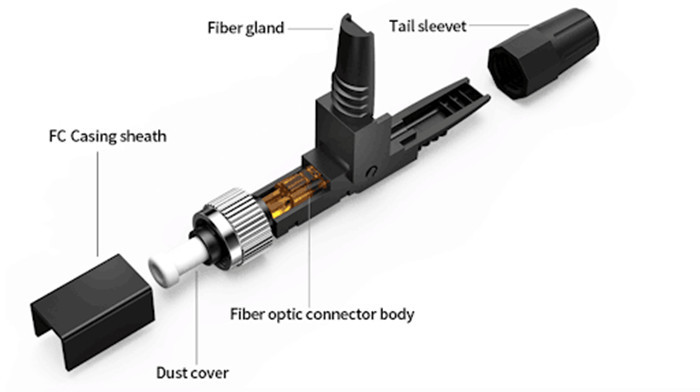 Fiber gland

Tail sleevet

FC Casing sheath

Fiber optic connector body

Dust cover