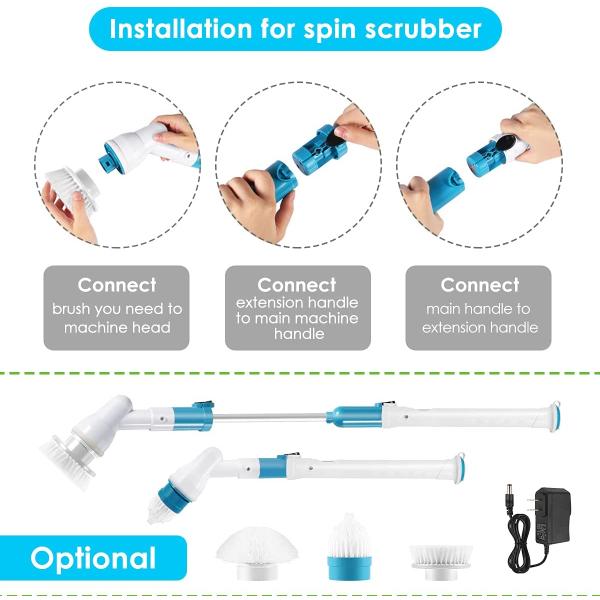 Installation for spin scrubber

Connect
brush you need to machine head

Connect
extension handle to main machine handle

Connect
main handle to extension handle

Optional