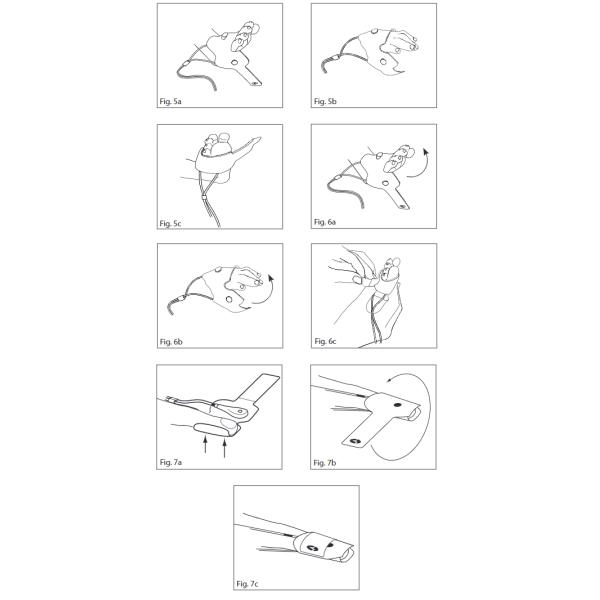 Fig. 5a

Fig. 5b

Fig. 5c

Fig. 6a

Fig. 6b

Fig. 6c

Fig. 7a

Fig. 7b

Fig. 7c