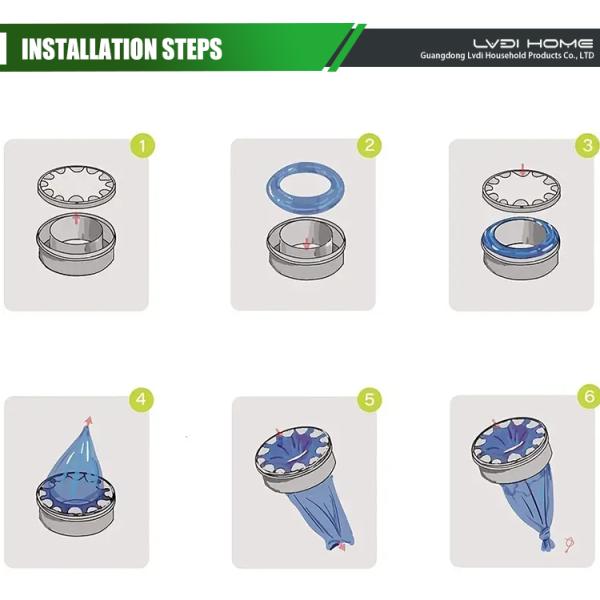 INSTALLATION STEPS

LVDI HOME
Guangdong Lvdi Household Products Co., LTD

1

2

3

4

5

6