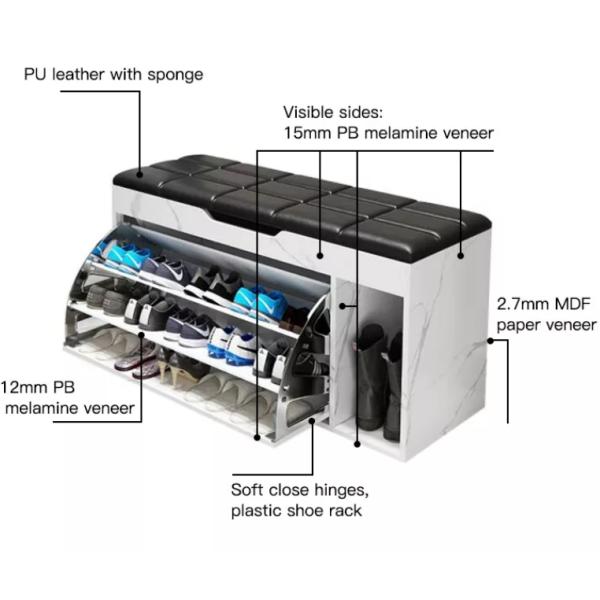 PU leather with sponge

Visible sides:
15mm PB melamine veneer

2.7mm MDF paper veneer

12mm PB melamine veneer

Soft close hinges, plastic shoe rack