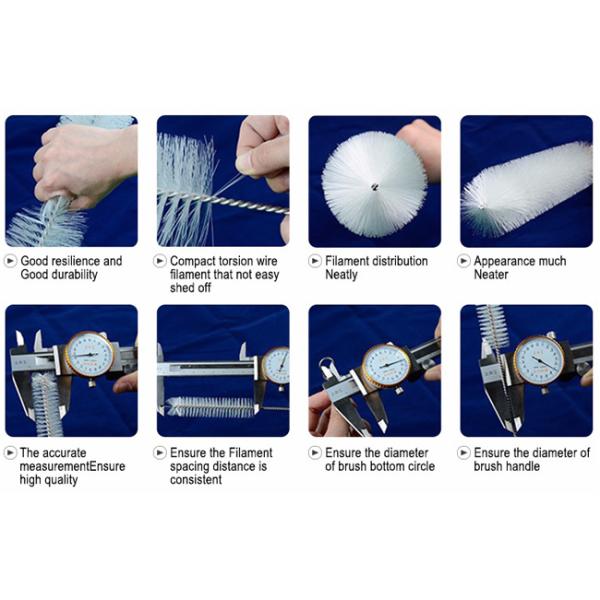 Good resilience and Good durability

Compact torsion wire filament that not easy shed off

Filament distribution Neatly

Appearance much Neater

The accurate measurementEnsure high quality

Ensure the Filament spacing distance is consistent

Ensure the diameter of brush bottom circle

Ensure the diameter of brush handle