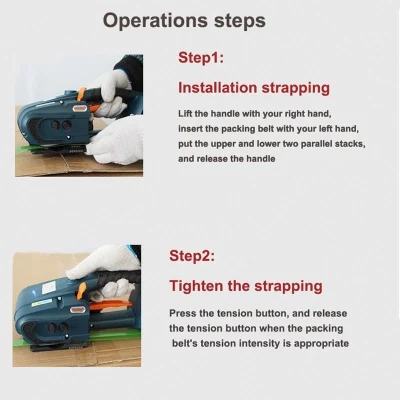 Operations steps

Step1:

Installation strapping

Lift the handle with your right hand, insert the packing belt with your left hand, put the upper and lower two parallel stacks, and release the handle

Step2:

Tighten the strapping

Press the tension button, and release the tension button when the packing belt's tension intensity is appropriate