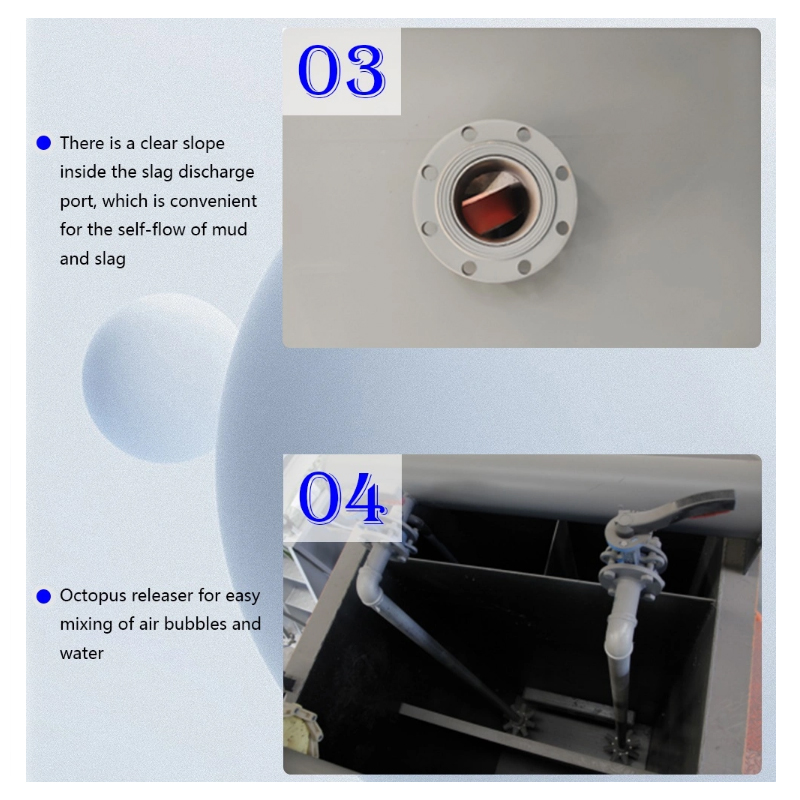 03

There is a clear slope inside the slag discharge port, which is convenient for the self-flow of mud and slag

04

Octopus releaser for easy mixing of air bubbles and water