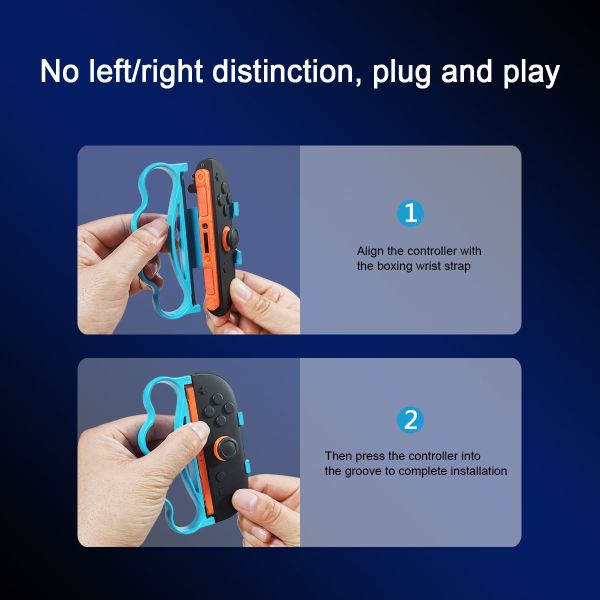 No left/right distinction, plug and play

1

Align the controller with the boxing wrist strap

2

Then press the controller into the groove to complete installation