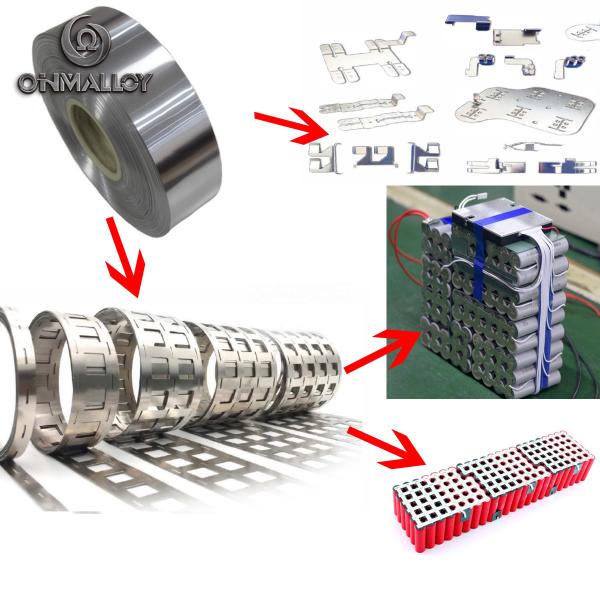 OHMALLOY