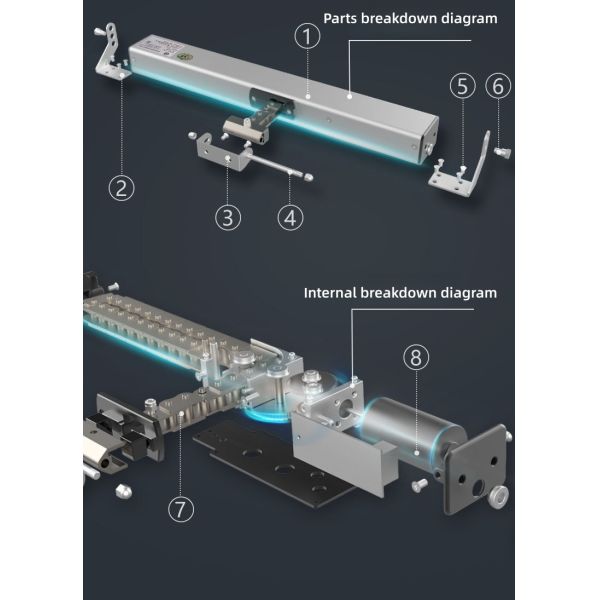 Parts breakdown diagram

1

5

6

2

3

4

Internal breakdown diagram

8

7