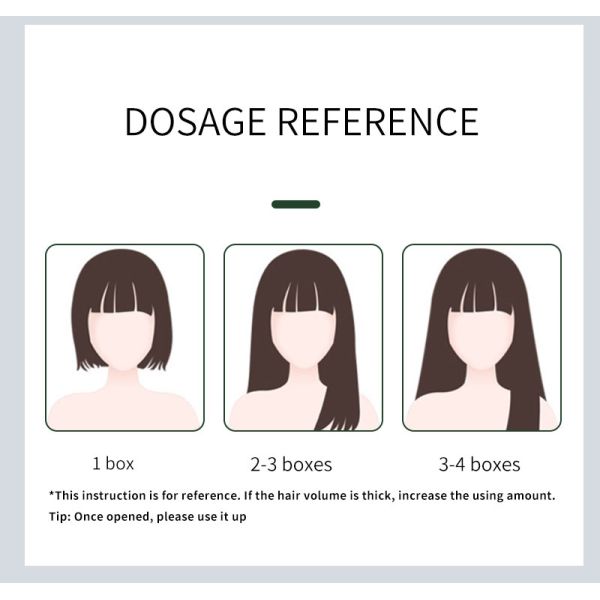 DOSAGE REFERENCE

1 box

2-3 boxes

3-4 boxes

*This instruction is for reference. If the hair volume is thick, increase the using amount.

Tip: Once opened, please use it up