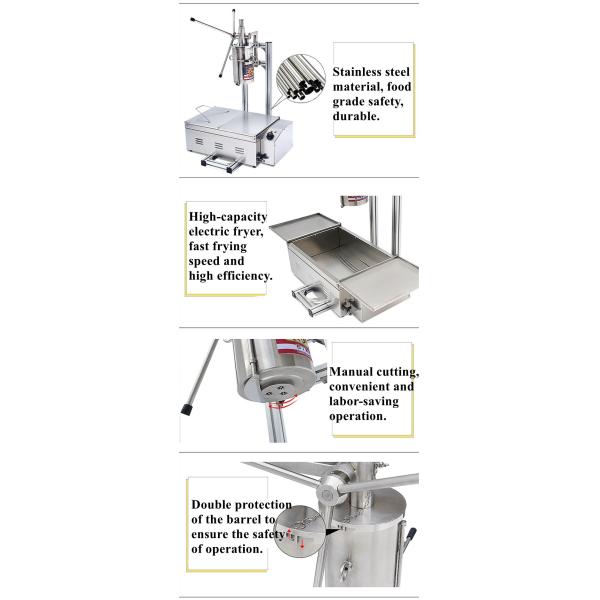 Stainless steel material, food grade safety, durable.

High-capacity electric fryer, fast frying speed and high efficiency.

Manual cutting, convenient and labor-saving operation.

Double protection of the barrel to ensure the safety of operation.