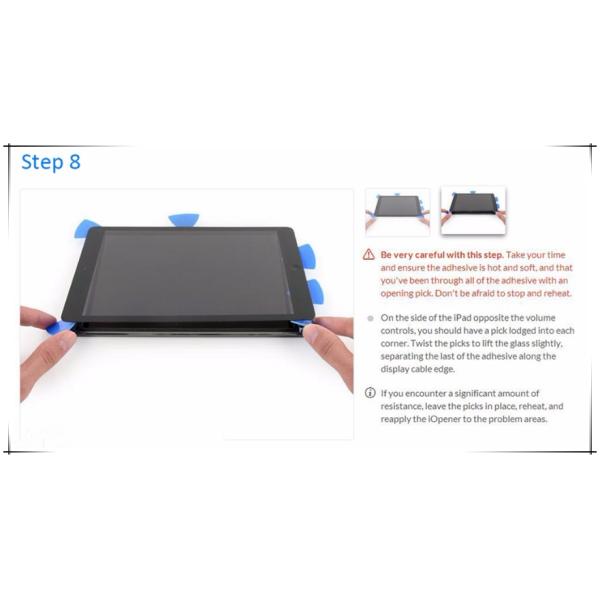 Step 8

Be very careful with this step. Take your time and ensure the adhesive is hot and soft, and that you've been through all of the adhesive with an opening pick. Don't be afraid to stop and reheat.

On the side of the iPad opposite the volume controls, you should have a pick lodged into each corner. Twist the picks to lift the glass slightly, separating the last of the adhesive along the display cable edge.

If you encounter a significant amount of resistance, leave the picks in place, reheat, and reapply the iOpener to the problem areas.