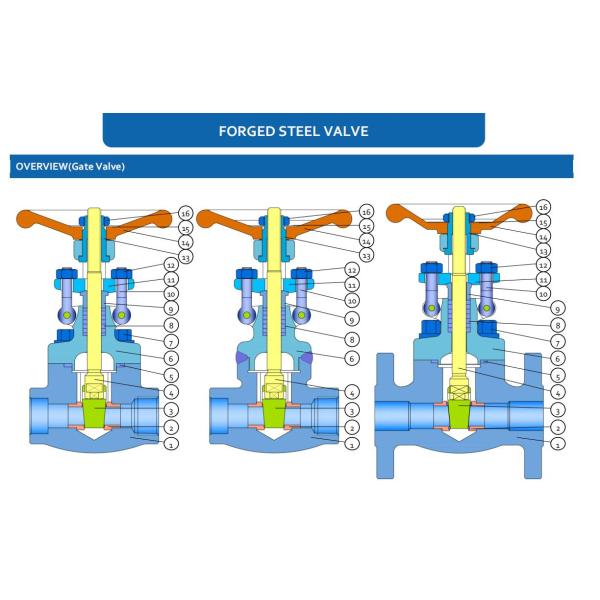 FORGED STEEL VALVE

OVERVIEW(Gate Valve)

16
15
14
13
12
11
10
9
8
7
6
5
4
3
2
1

16
15
14
13
12
11
10
9
8
6
4
3
2
1

16
15
14
13
12
11
10
9
8
7
6
5
4
3
2
1