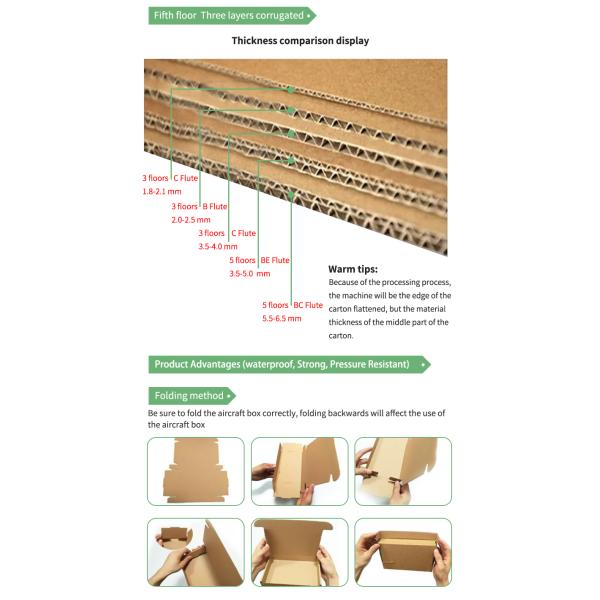 Fifth floor Three layers corrugated

Thickness comparison display

3 floors C Flute
1.8-2.1 mm

3 floors B Flute
2.0-2.5 mm

3 floors C Flute
3.5-4.0 mm

5 floors BE Flute
3.5-5.0 mm

5 floors BC Flute
5.5-6.5 mm

Warm tips:
Because of the processing process, the machine will be the edge of the carton flattened, but the material thickness of the middle part of the carton.

Product Advantages (waterproof, Strong, Pressure Resistant)

Folding method

Be sure to fold the aircraft box correctly, folding backwards will affect the use of the aircraft box