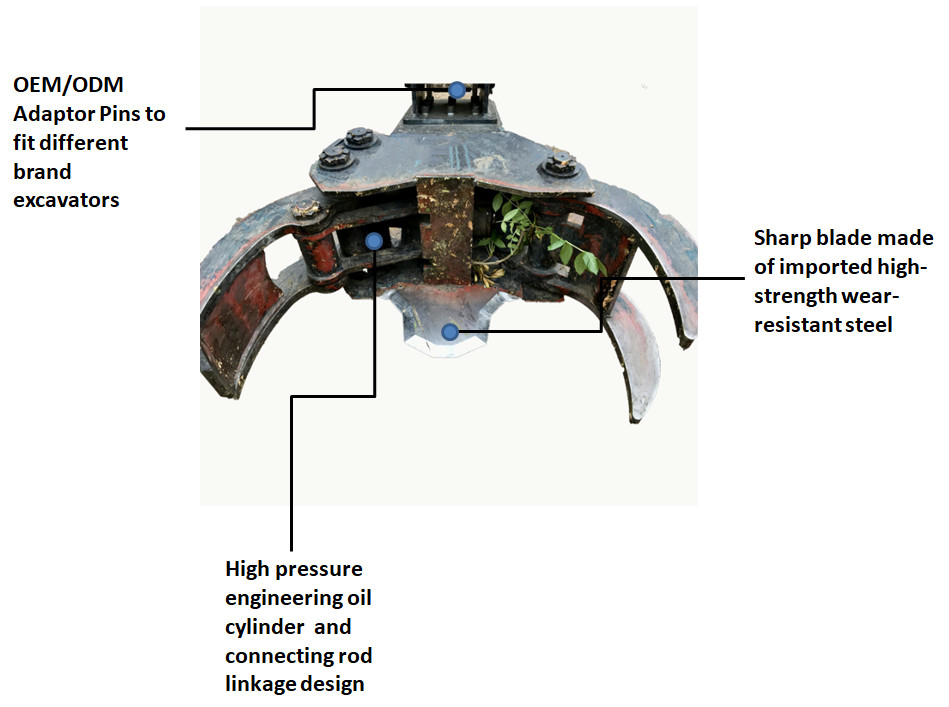 OEM/ODM Adaptor Pins to fit different brand excavators

Sharp blade made of imported high-strength wear-resistant steel

High pressure engineering oil cylinder and connecting rod linkage design