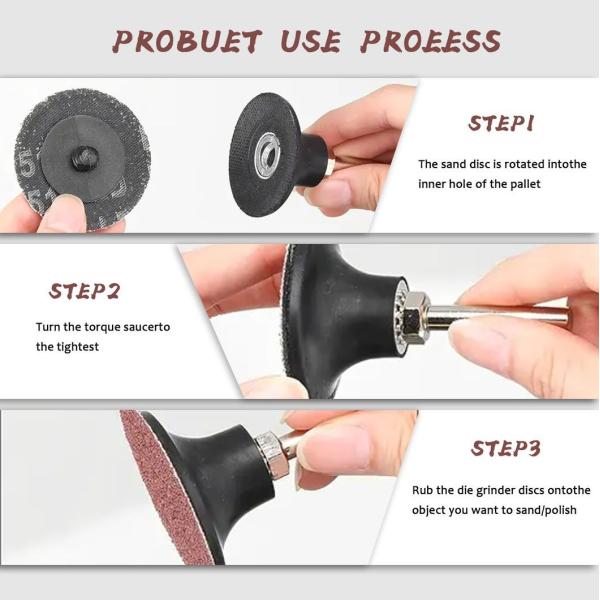 PROBUET USE PROEESS

STEP1

The sand disc is rotated intothe inner hole of the pallet

STEP2

Turn the torque saucerto the tightest

STEP3

Rub the die grinder discs ontothe object you want to sand/polish