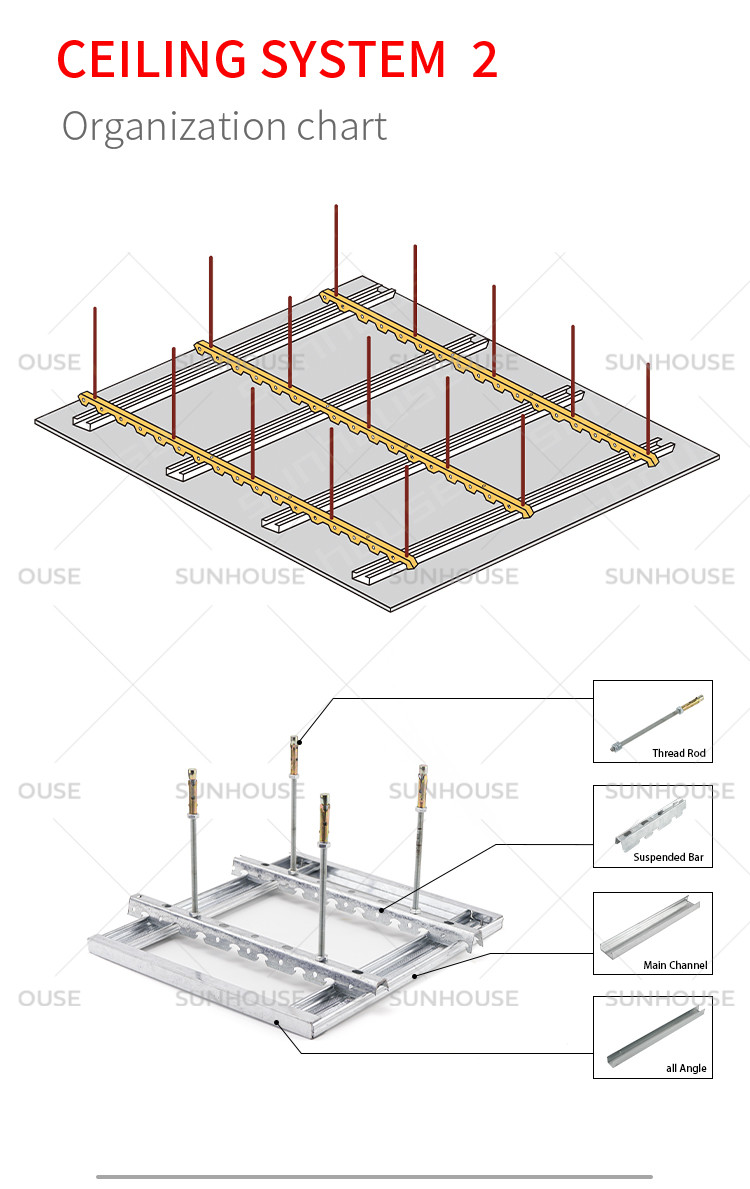 CEILING SYSTEM 2

Organization chart

OUSE SUNHOUSE SUNHOUSE SUNHOUSE

OUSE SUNHOUSE SUNHOUSE SUNHOUSE

OUSE SUNHOUSE SUNHOUSE SUNHOUSE

OUSE SUNHOUSE SUNHOUSE SUNHOUSE

Thread Rod

Suspended Bar

Main Channel

all Angle