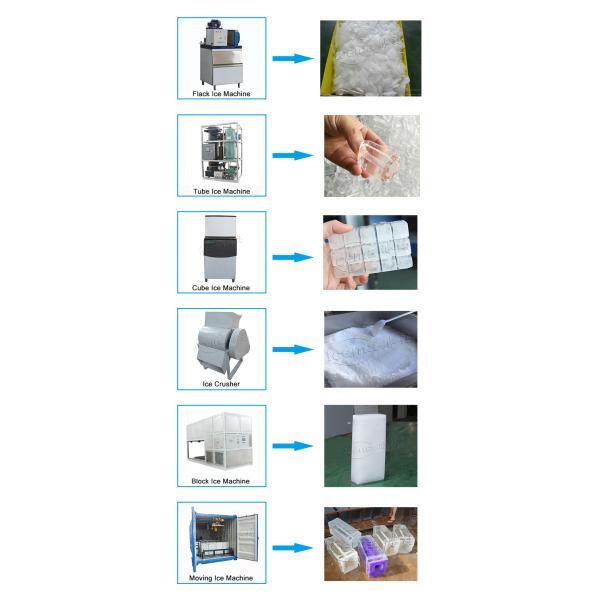 Flack Ice Machine

Tube Ice Machine

Cube Ice Machine

Ice Crusher

Block Ice Machine

Moving Ice Machine