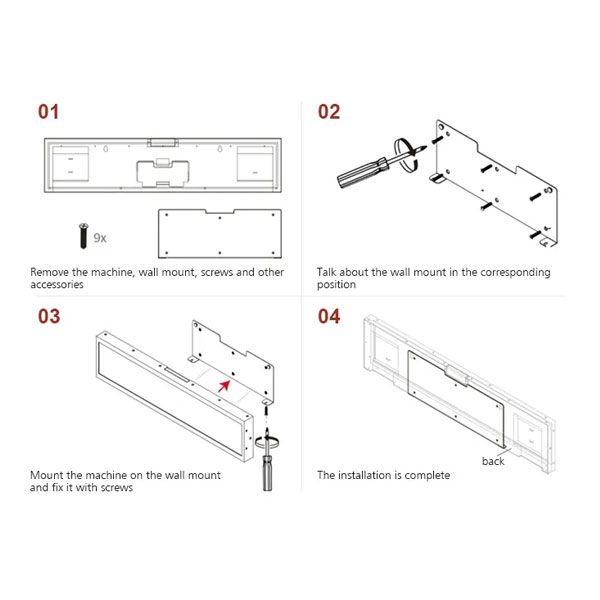 01

9x

Remove the machine, wall mount, screws and other accessories

02

Talk about the wall mount in the corresponding position

03

Mount the machine on the wall mount and fix it with screws

04

back

The installation is complete