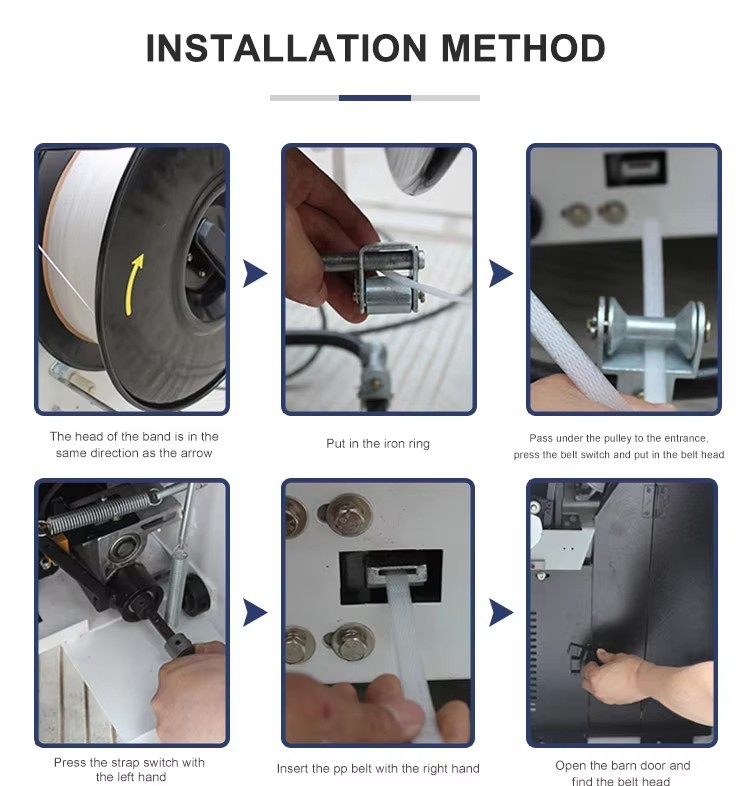 INSTALLATION METHOD

The head of the band is in the same direction as the arrow

Put in the iron ring

Pass under the pulley to the entrance, press the belt switch and put in the belt head

Press the strap switch with the left hand

Insert the pp belt with the right hand

Open the barn door and find the belt head