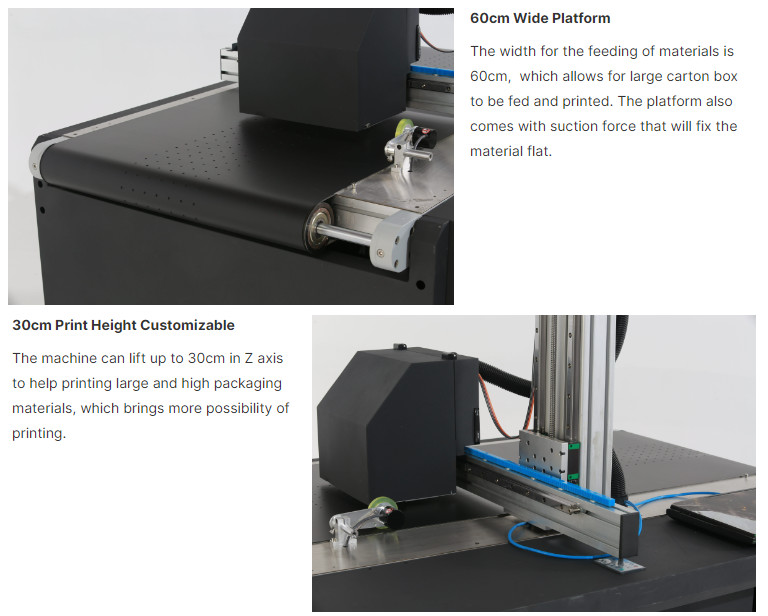 60cm Wide Platform

The width for the feeding of materials is 60cm,  which allows for large carton box to be fed and printed. The platform also comes with suction force that will fix the material flat.

30cm Print Height Customizable

The machine can lift up to 30cm in Z axis to help printing large and high packaging materials, which brings more possibility of printing.