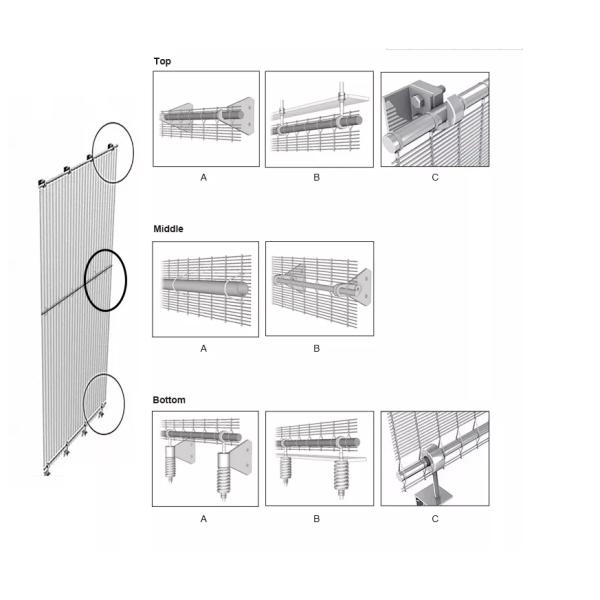 Top

A B C

Middle

A B

Bottom

A B C