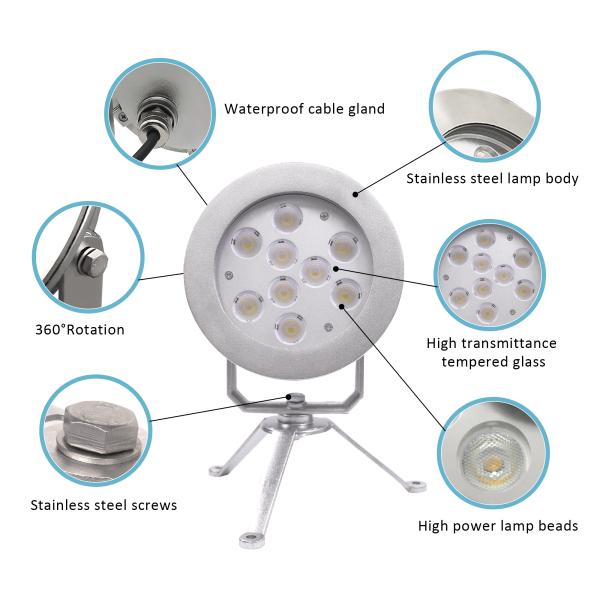 Waterproof cable gland

Stainless steel lamp body

360°Rotation

High transmittance tempered glass

Stainless steel screws

High power lamp beads