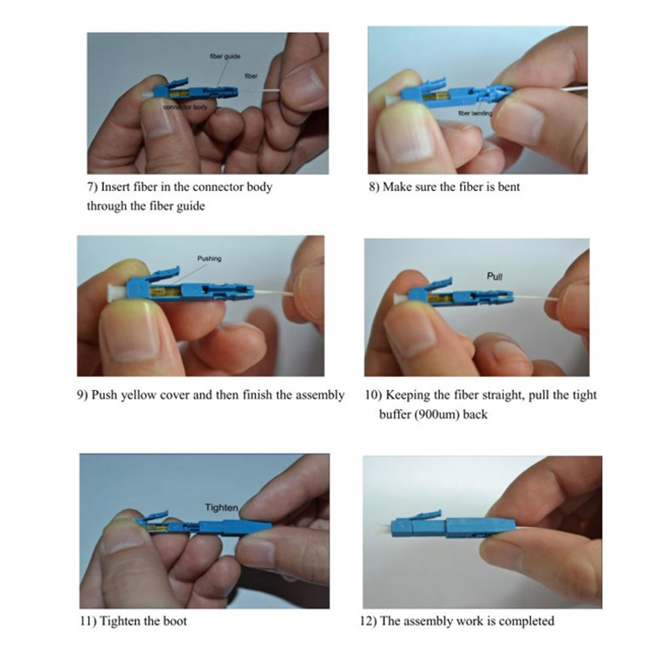 fiber guide

fiber

connector body

7) Insert fiber in the connector body through the fiber guide

fiber bending

8) Make sure the fiber is bent

Pushing

9) Push yellow cover and then finish the assembly

Pull

10) Keeping the fiber straight, pull the tight buffer (900um) back

Tighten

11) Tighten the boot

12) The assembly work is completed