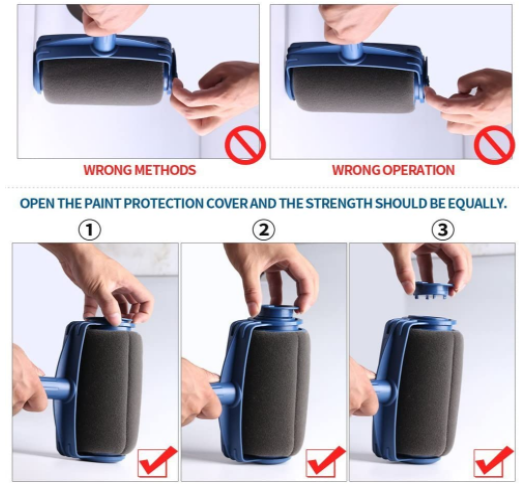 WRONG METHODS

WRONG OPERATION

OPEN THE PAINT PROTECTION COVER AND THE STRENGTH SHOULD BE EQUALLY.

①

②

③