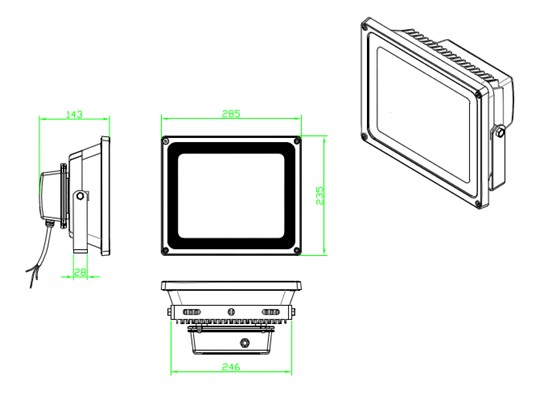 143

285

235

28

246