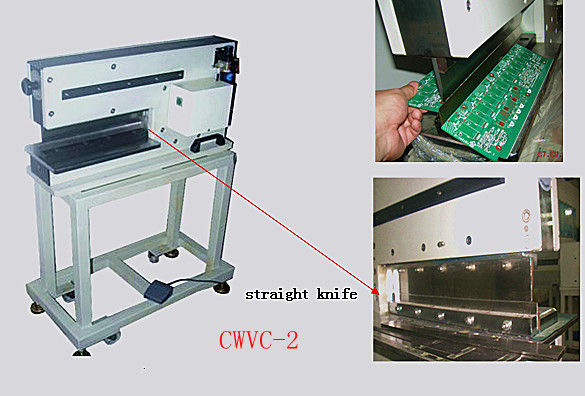 straight knife

CWVC-2