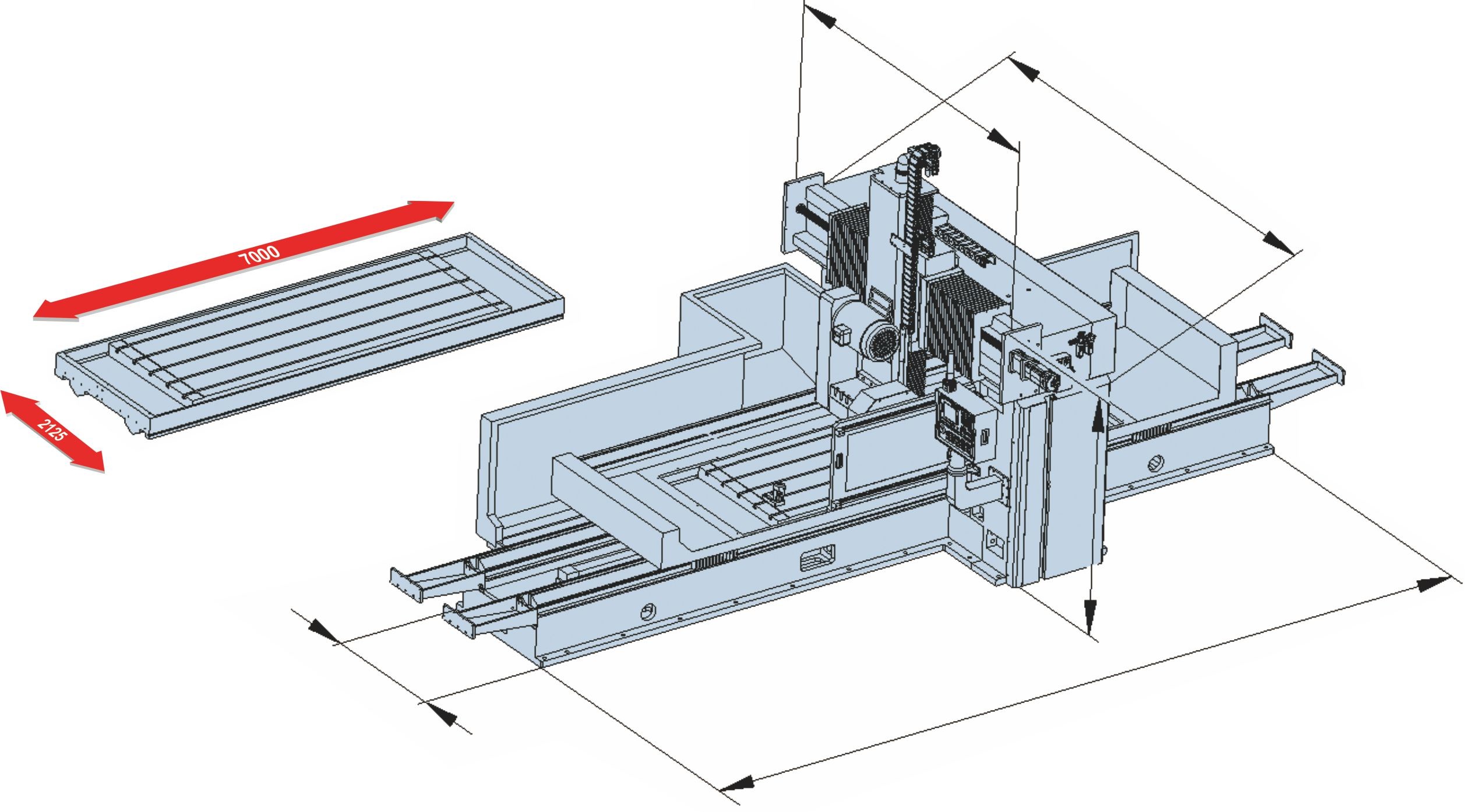 7000

2125