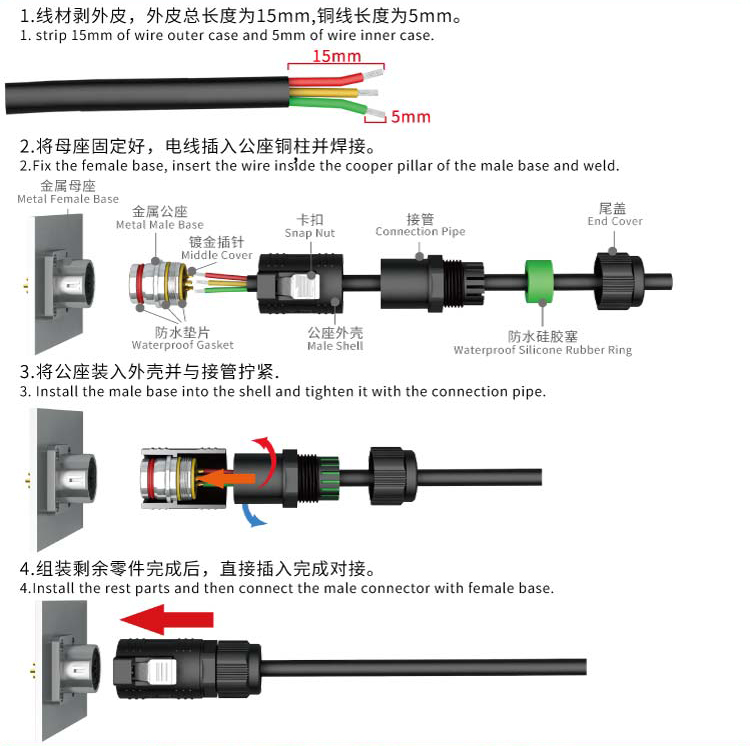 1.线材剥外皮，外皮总长度为15mm,铜线长度为5mm。
1. strip 15mm of wire outer case and 5mm of wire inner case.

15mm
5mm

2.将母座固定好，电线插入公座铜柱并焊接。
2.Fix the female base, insert the wire inside the cooper pillar of the male base and weld.

金属母座
Metal Female Base
金属公座
Metal Male Base
镀金插针
Middle Cover
卡扣
Snap Nut
接管
Connection Pipe
尾盖
End Cover
防水垫片
Waterproof Gasket
公座外壳
Male Shell
防水硅胶塞
Waterproof Silicone Rubber Ring

3.将公座装入外壳并与接管拧紧.
3. Install the male base into the shell and tighten it with the connection pipe.

4.组装剩余零件完成后，直接插入完成对接。
4.Install the rest parts and then connect the male connector with female base.