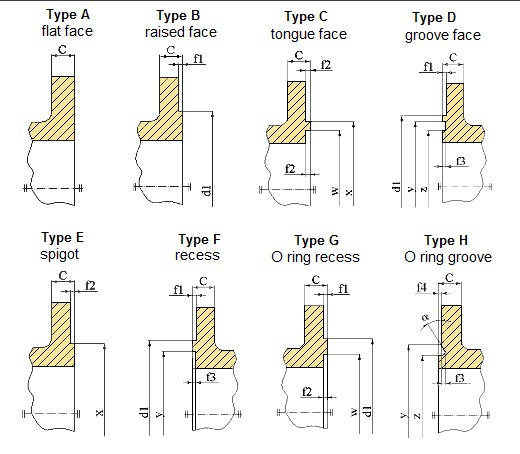 Type A
flat face

C

Type B
raised face

C
f1
d1

Type C
tongue face

C
f2
f2
w
x

Type D
groove face

f1
C
f3
d1
y
z

Type E
spigot

C
f2
x

Type F
recess

f1
C
f3
d1
y

Type G
O ring recess

C
f1
f2
w
d1

Type H
O ring groove

f4
C
α
f3
y
z