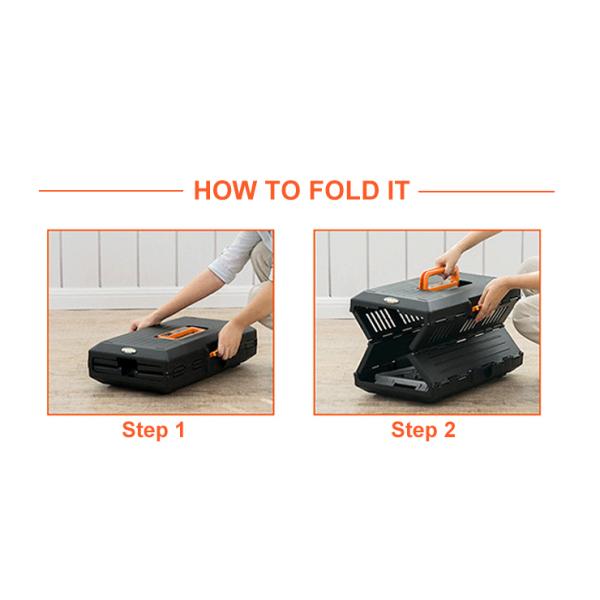 HOW TO FOLD IT

Step 1

Step 2