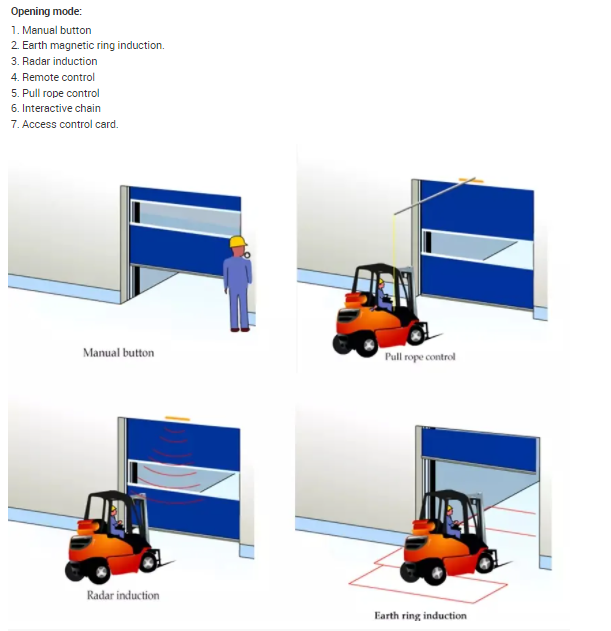 Opening mode:

1. Manual button
2. Earth magnetic ring induction.
3. Radar induction
4. Remote control
5. Pull rope control
6. Interactive chain
7. Access control card.

Manual button

Pull rope control

Radar induction

Earth ring induction