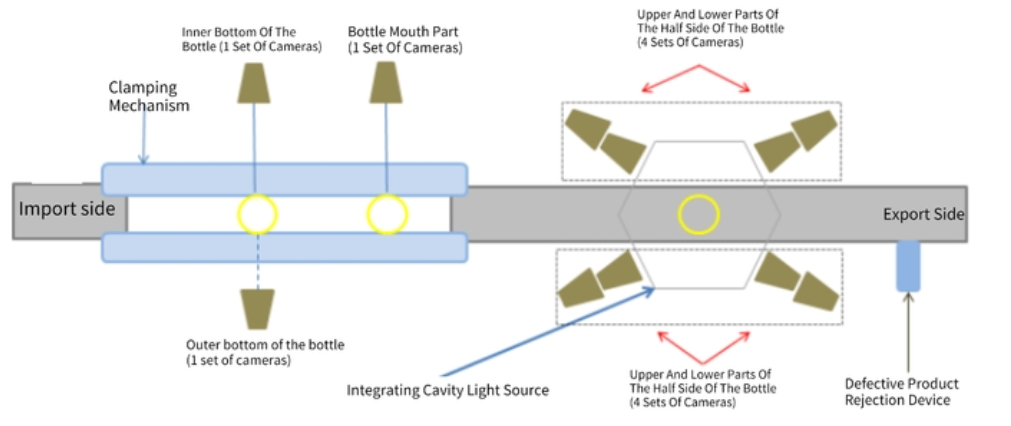 Inner Bottom Of The Bottle (1 Set Of Cameras)

Bottle Mouth Part (1 Set Of Cameras)

Upper And Lower Parts Of The Half Side Of The Bottle (4 Sets Of Cameras)

Clamping Mechanism

Import side

Export Side

Outer bottom of the bottle (1 set of cameras)

Integrating Cavity Light Source

Upper And Lower Parts Of The Half Side Of The Bottle (4 Sets Of Cameras)

Defective Product Rejection Device