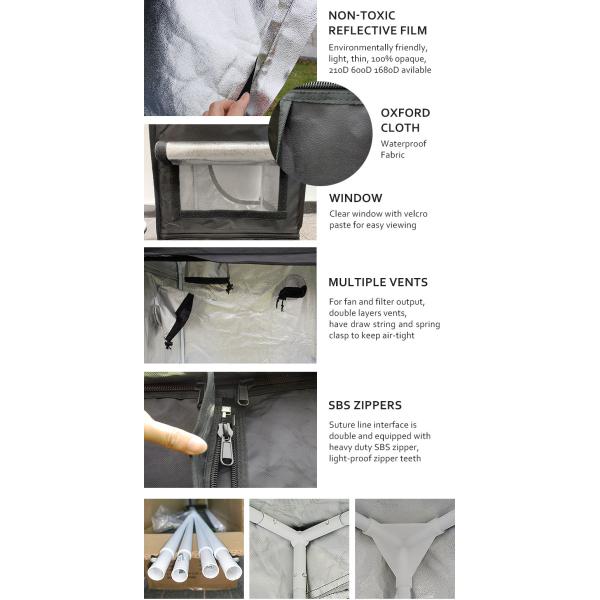 NON-TOXIC REFLECTIVE FILM

Environmentally friendly, light, thin, 100% opaque, 210D 600D 1680D avilable

OXFORD CLOTH

Waterproof Fabric

WINDOW

Clear window with velcro paste for easy viewing

MULTIPLE VENTS

For fan and filter output, double layers vents, have draw string and spring clasp to keep air-tight

SBS ZIPPERS

Suture line interface is double and equipped with heavy duty SBS zipper, light-proof zipper teeth