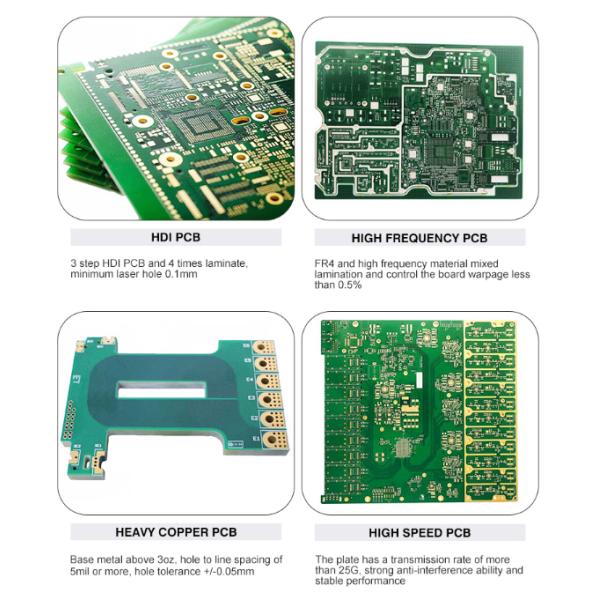 HDI PCB

3 step HDI PCB and 4 times laminate, minimum laser hole 0.1mm

HIGH FREQUENCY PCB

FR4 and high frequency material mixed lamination and control the board warpage less than 0.5%

HEAVY COPPER PCB

Base metal above 3oz, hole to line spacing of 5mil or more, hole tolerance +/-0.05mm

HIGH SPEED PCB

The plate has a transmission rate of more than 25G, strong anti-interference ability and stable performance