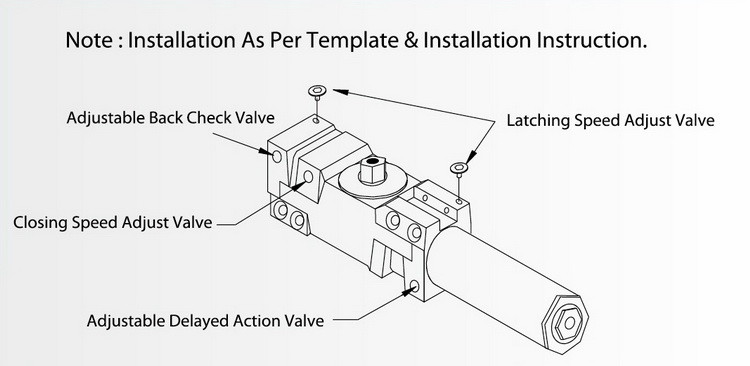 Note : Installation As Per Template & Installation Instruction.

Adjustable Back Check Valve

Latching Speed Adjust Valve

Closing Speed Adjust Valve

Adjustable Delayed Action Valve