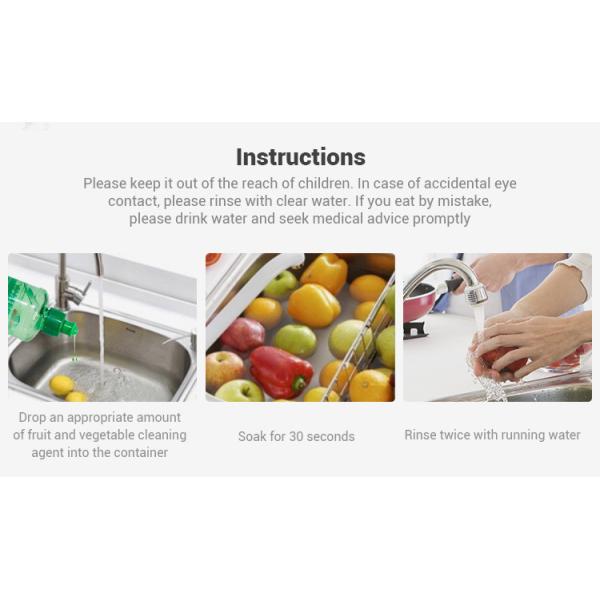 Instructions

Please keep it out of the reach of children. In case of accidental eye contact, please rinse with clear water. If you eat by mistake, please drink water and seek medical advice promptly

Drop an appropriate amount of fruit and vegetable cleaning agent into the container

Soak for 30 seconds

Rinse twice with running water