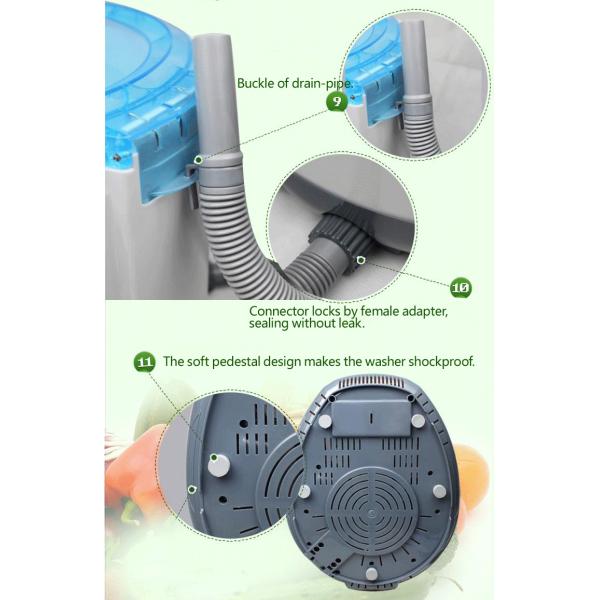 Buckle of drain-pipe.

9

10

Connector locks by female adapter, sealing without leak.

11 The soft pedestal design makes the washer shockproof.