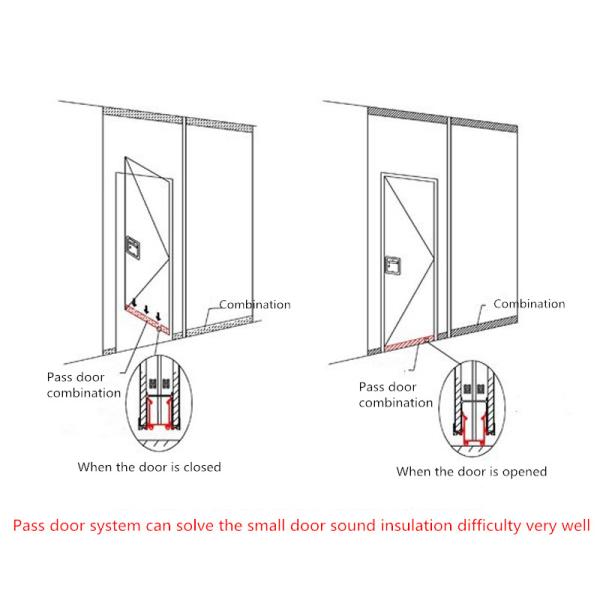 Combination

Pass door combination

When the door is closed

Combination

Pass door combination

When the door is opened

Pass door system can solve the small door sound insulation difficulty very well