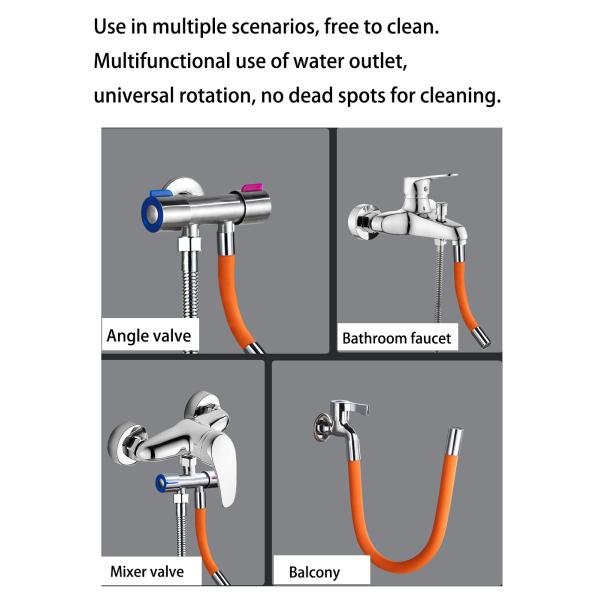 Use in multiple scenarios, free to clean.
Multifunctional use of water outlet,
universal rotation, no dead spots for cleaning.

Angle valve

Bathroom faucet

Mixer valve

Balcony