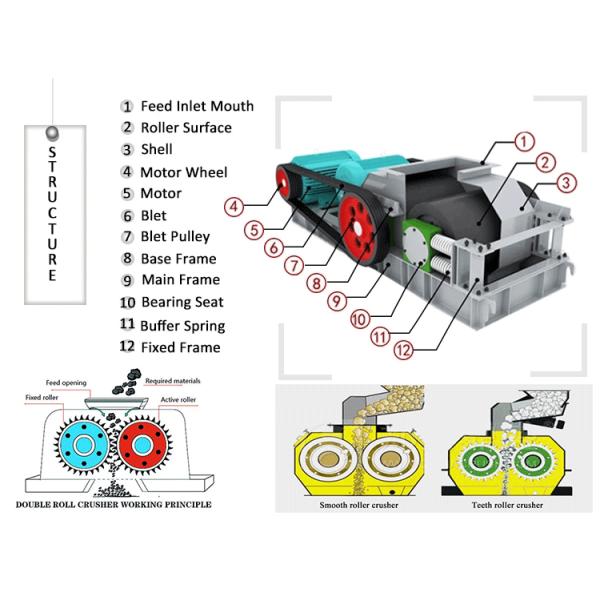 STRUCTURE

1 Feed Inlet Mouth
2 Roller Surface
3 Shell
4 Motor Wheel
5 Motor
6 Blet
7 Blet Pulley
8 Base Frame
9 Main Frame
10 Bearing Seat
11 Buffer Spring
12 Fixed Frame

1
2
3
4
5
6
7
8
9
10
11
12

Feed opening
Required materials
Fixed roller
Active roller
DOUBLE ROLL CRUSHER WORKING PRINCIPLE

Smooth roller crusher
Teeth roller crusher