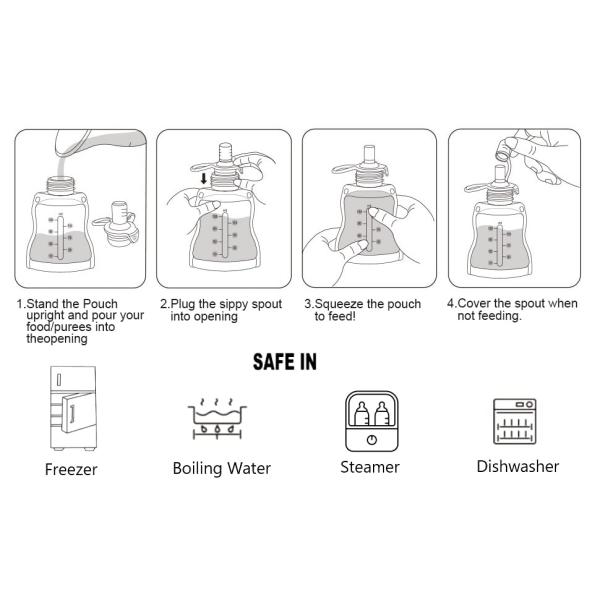 1.Stand the Pouch upright and pour your food/purees into theopening

2.Plug the sippy spout into opening

3.Squeeze the pouch to feed!

4.Cover the spout when not feeding.

SAFE IN

Freezer

Boiling Water

Steamer

Dishwasher